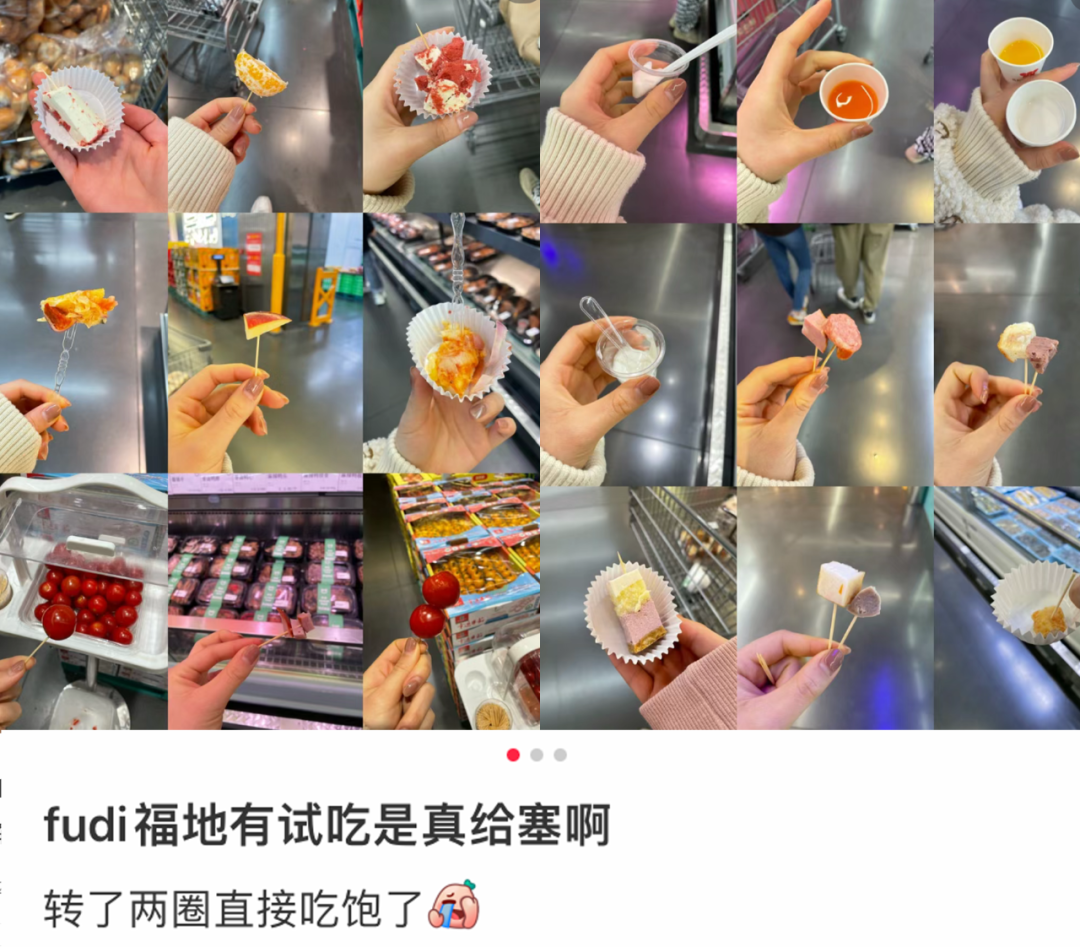 fudi福地有试吃是真给塞啊

转了两圈直接吃饱了